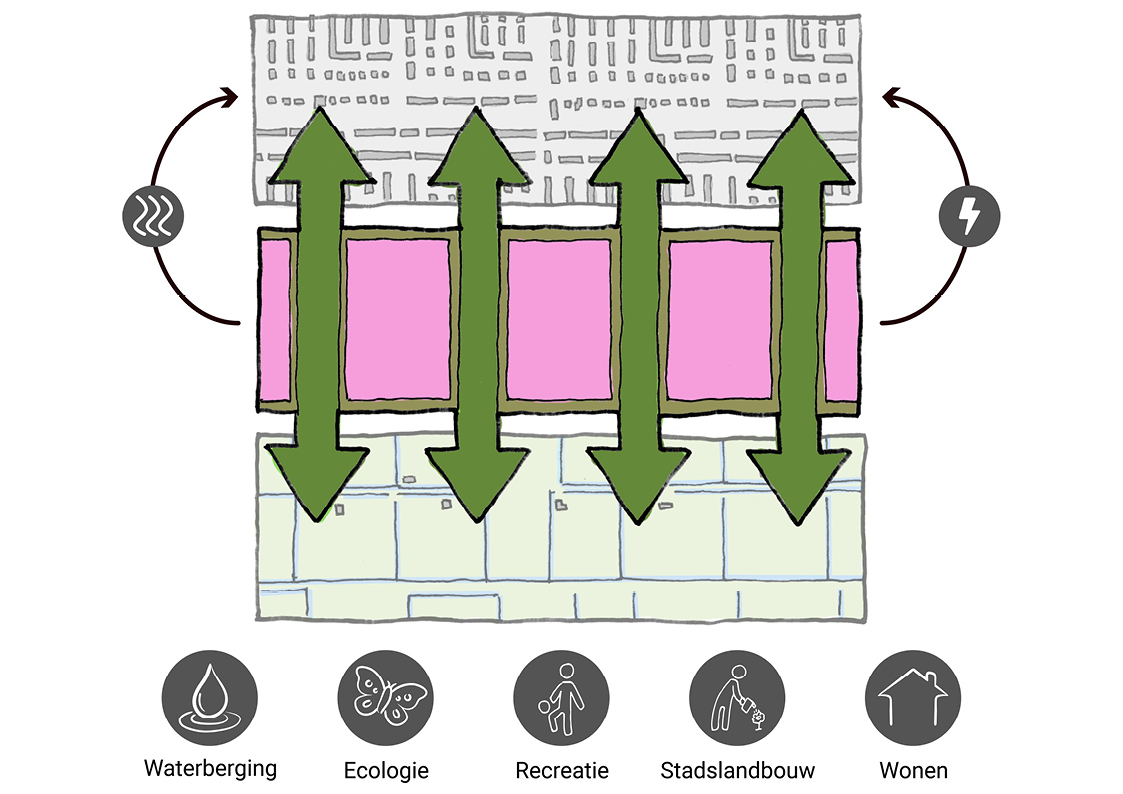 Waterberging Ecologie Recreatie Stadslandbouw Wonen